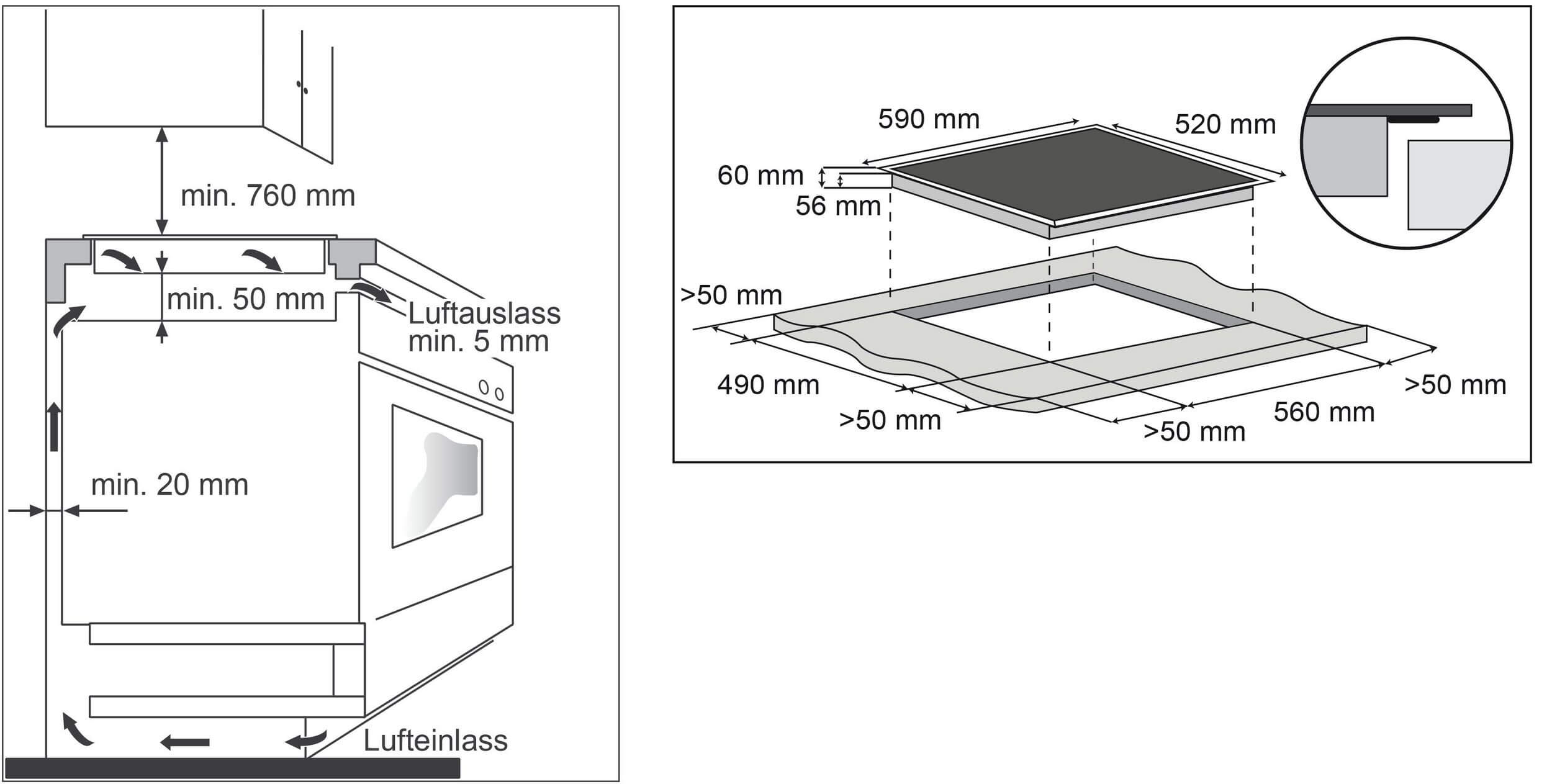 min. 760 mm

min. 50 mm

Luftauslass
min. 5 mm

min. 20 mm

Lufteinlass

590 mm

520 mm

60 mm

56 mm

>50 mm

490 mm

>50 mm

>50 mm

560 mm

>50 mm