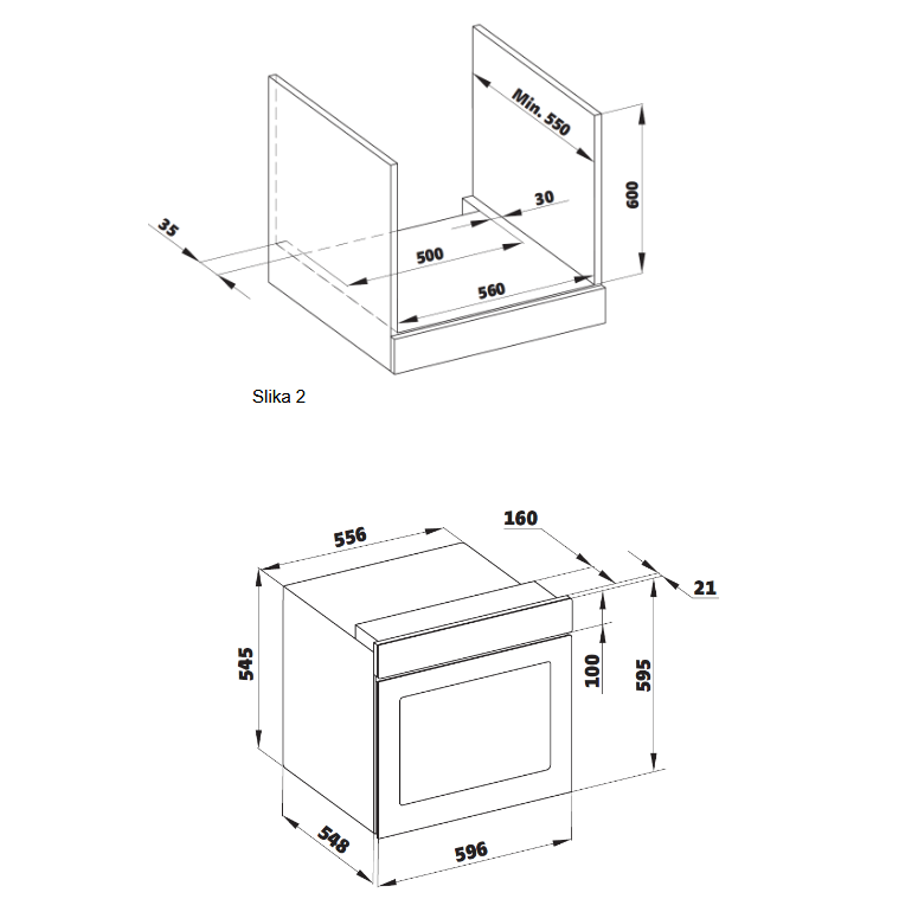 Min. 550
600
30
35
500
560
Slika 2

556
160
21
545
100
595
548
596